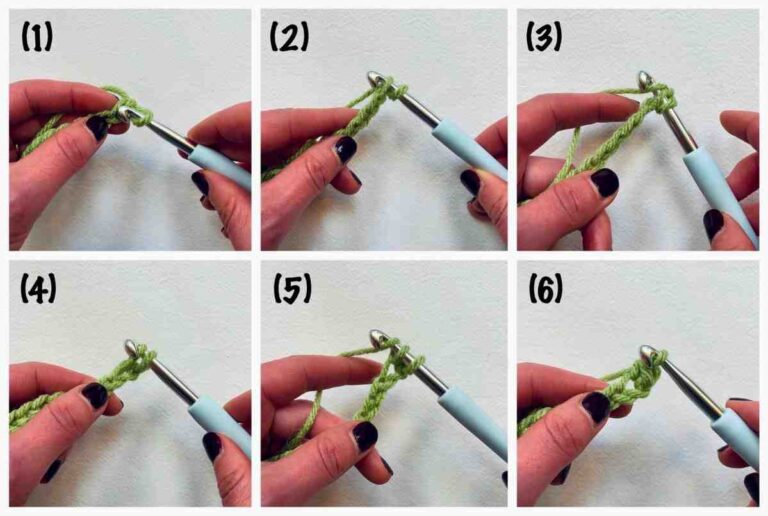 (1)

(2)

(3)

(4)

(5)

(6)